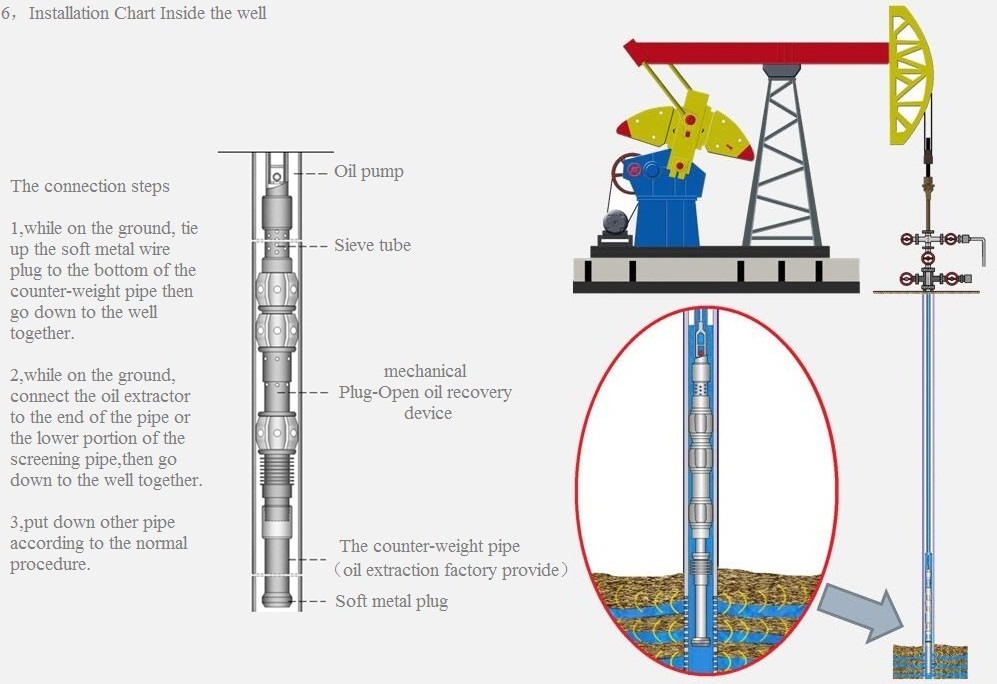 6，Installation Chart Inside the well

The connection steps

1,while on the ground, tie up the soft metal wire plug to the bottom of the counter-weight pipe then go down to the well together.

2,while on the ground, connect the oil extractor to the end of the pipe or the lower portion of the screening pipe,then go down to the well together.

3,put down other pipe according to the normal procedure.

Oil pump

Sieve tube

mechanical
Plug-Open oil recovery device

The counter-weight pipe
（oil extraction factory provide）

Soft metal plug